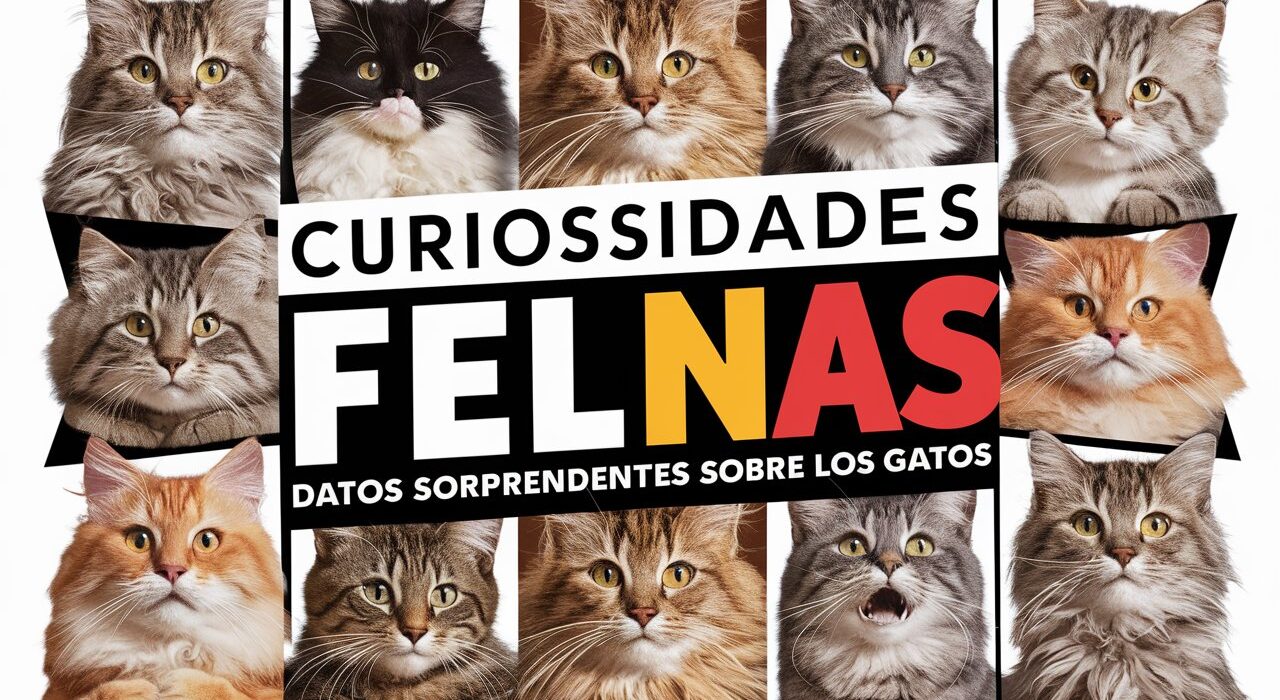 CURIOSSIDADES
FELNAS
DATOS SORPRENDENTES SOBRE LOS GATOS