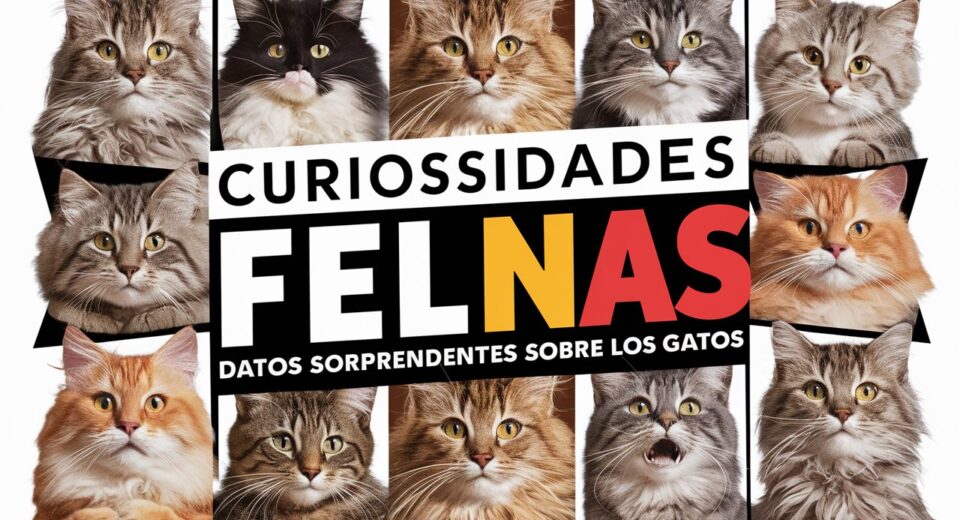 CURIOSSIDADES
FELNAS
DATOS SORPRENDENTES SOBRE LOS GATOS