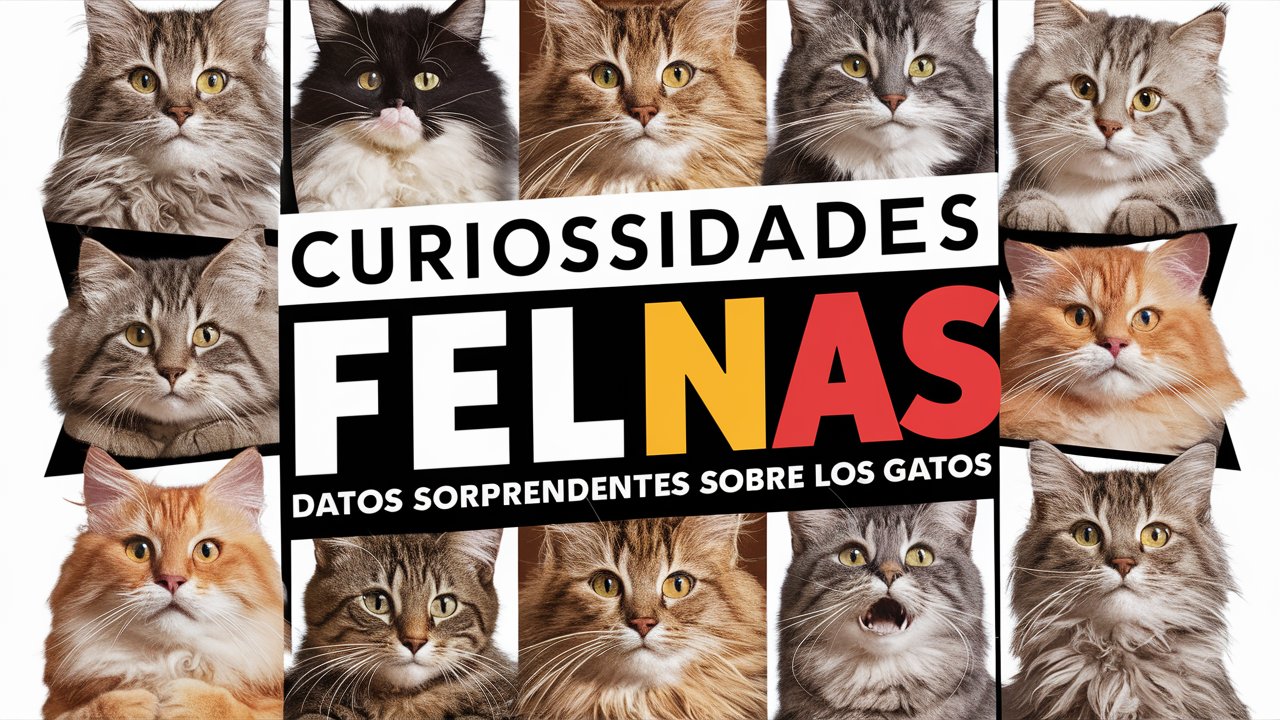 CURIOSSIDADES

FELNAS

DATOS SORPRENDENTES SOBRE LOS GATOS